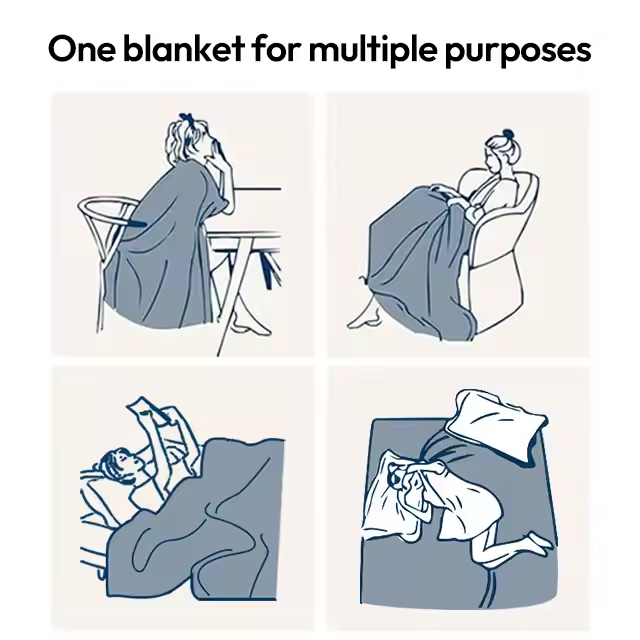 One blanket for multiple purposes