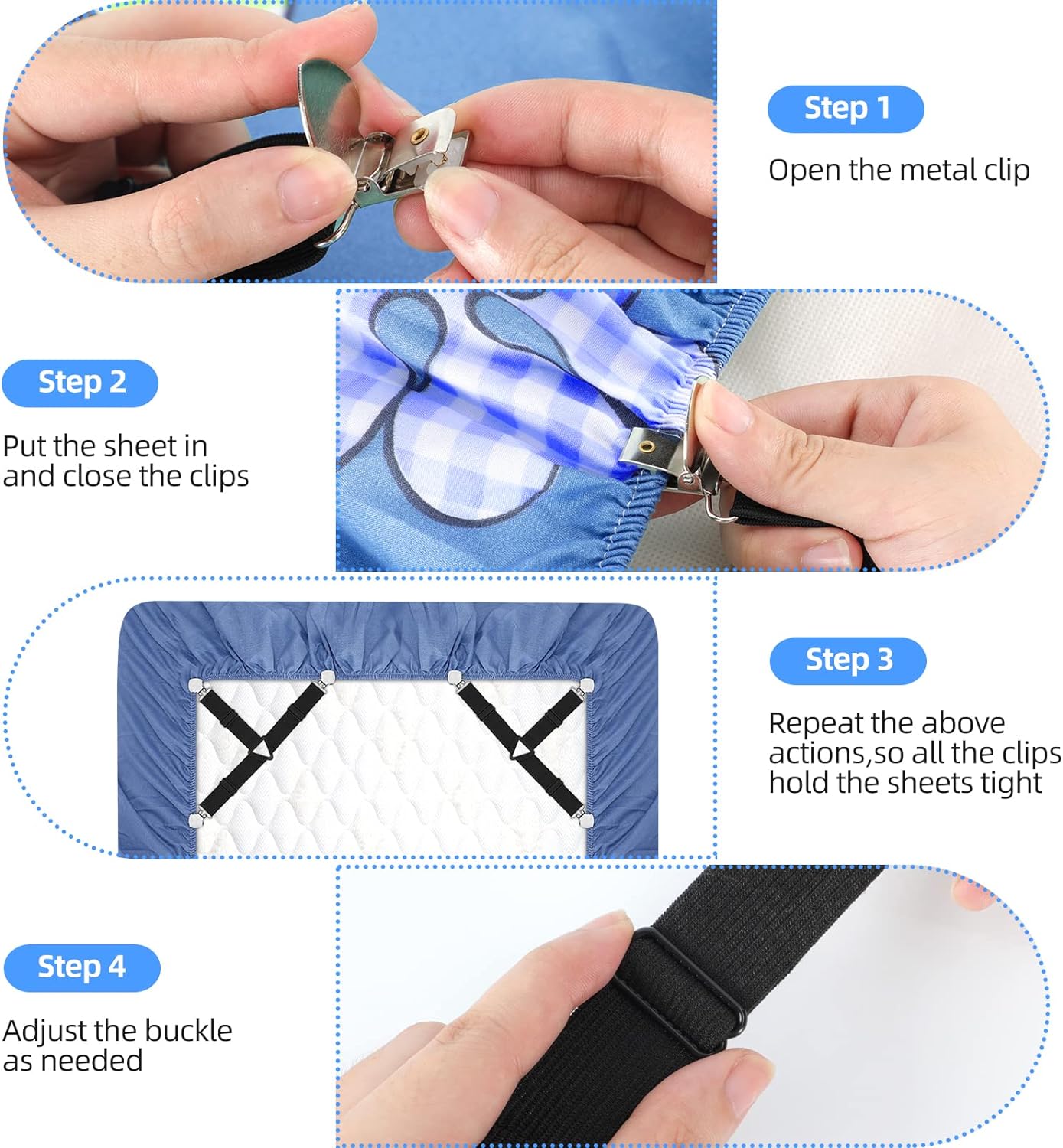 Step 1

Open the metal clip

Step 2

Put the sheet in and close the clips

Step 3

Repeat the above actions,so all the clips hold the sheets tight

Step 4

Adjust the buckle as needed